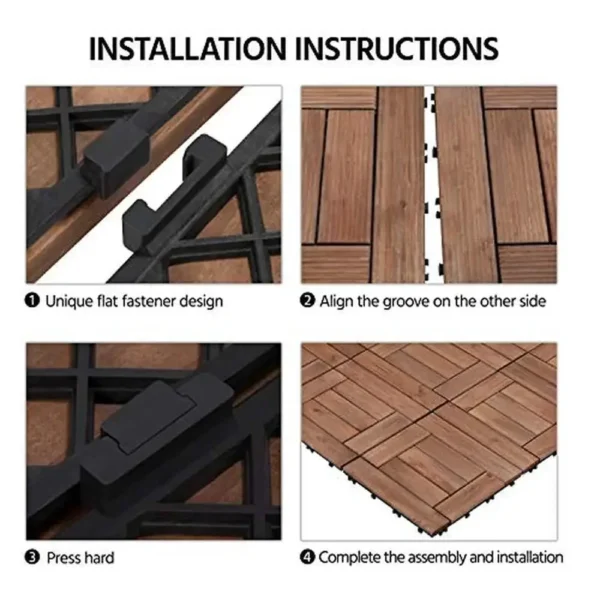 INSTALLATION INSTRUCTIONS

❶ Unique flat fastener design

❷ Align the groove on the other side

❸ Press hard

❹ Complete the assembly and installation